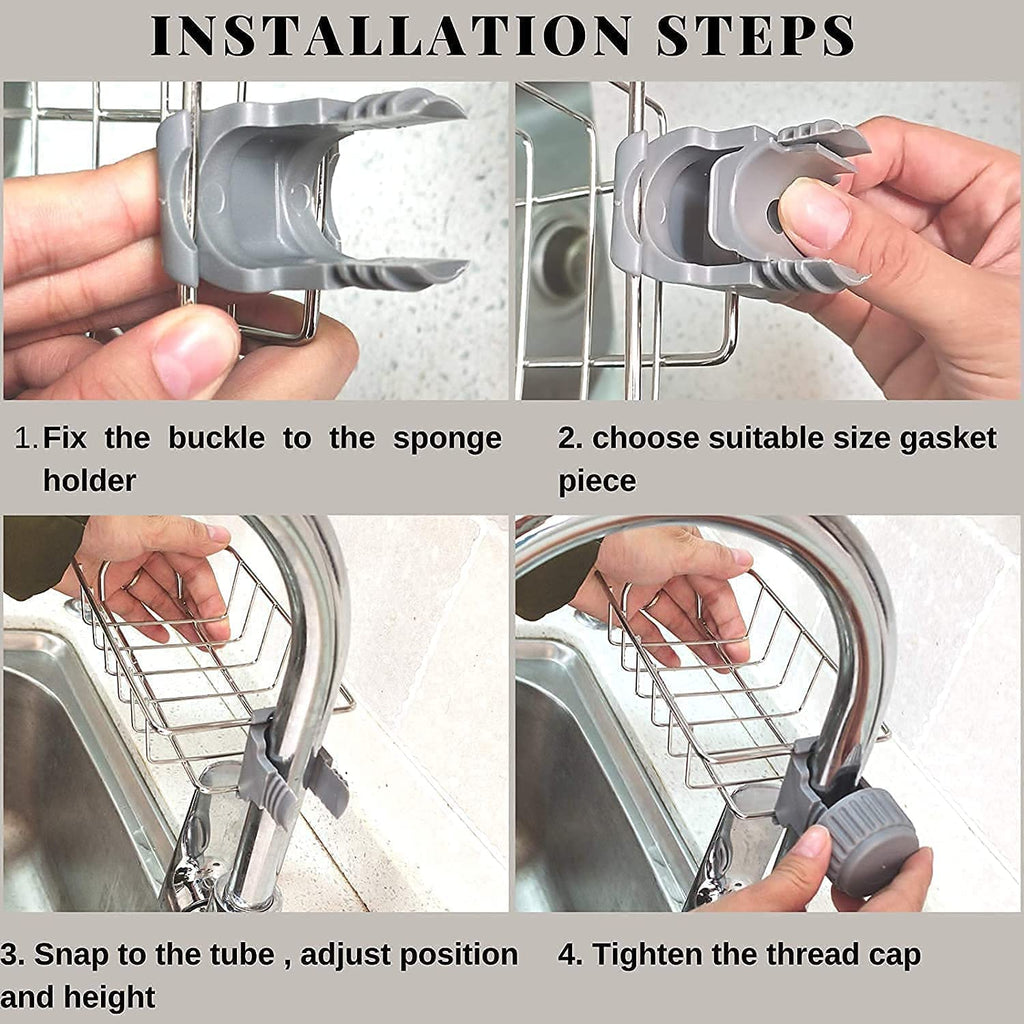 INSTALLATION STEPS

1. Fix the buckle to the sponge holder

2. choose suitable size gasket piece

3. Snap to the tube , adjust position and height

4. Tighten the thread cap